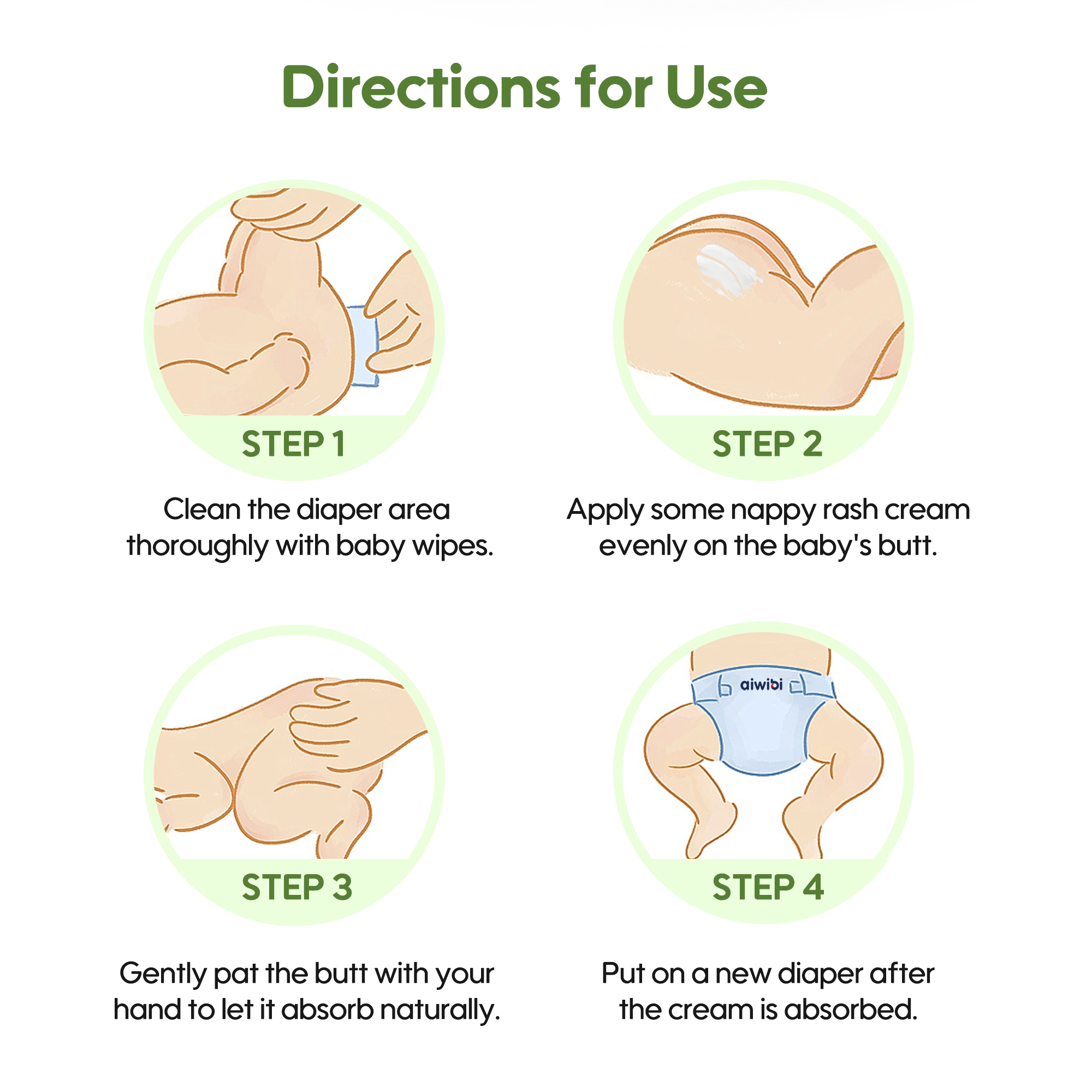 Directions for Use

STEP 1

Clean the diaper area thoroughly with baby wipes.

STEP 2

Apply some nappy rash cream evenly on the baby's butt.

STEP 3

Gently pat the butt with your hand to let it absorb naturally.

aiwibi

STEP 4

Put on a new diaper after the cream is absorbed.